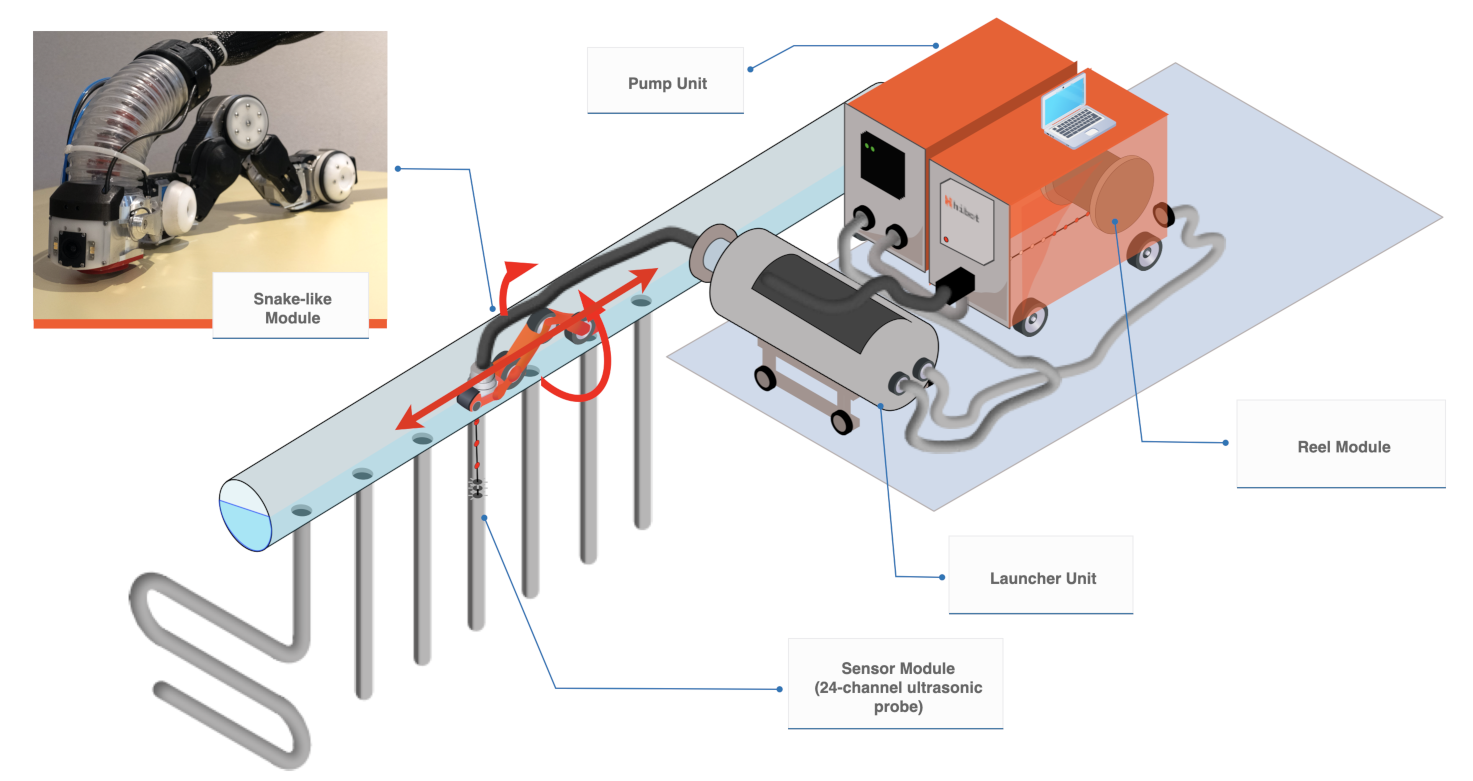 Pump Unit

Snake-like Module

hibot

Reel Module

Launcher Unit

Sensor Module (24-channel ultrasonic probe)